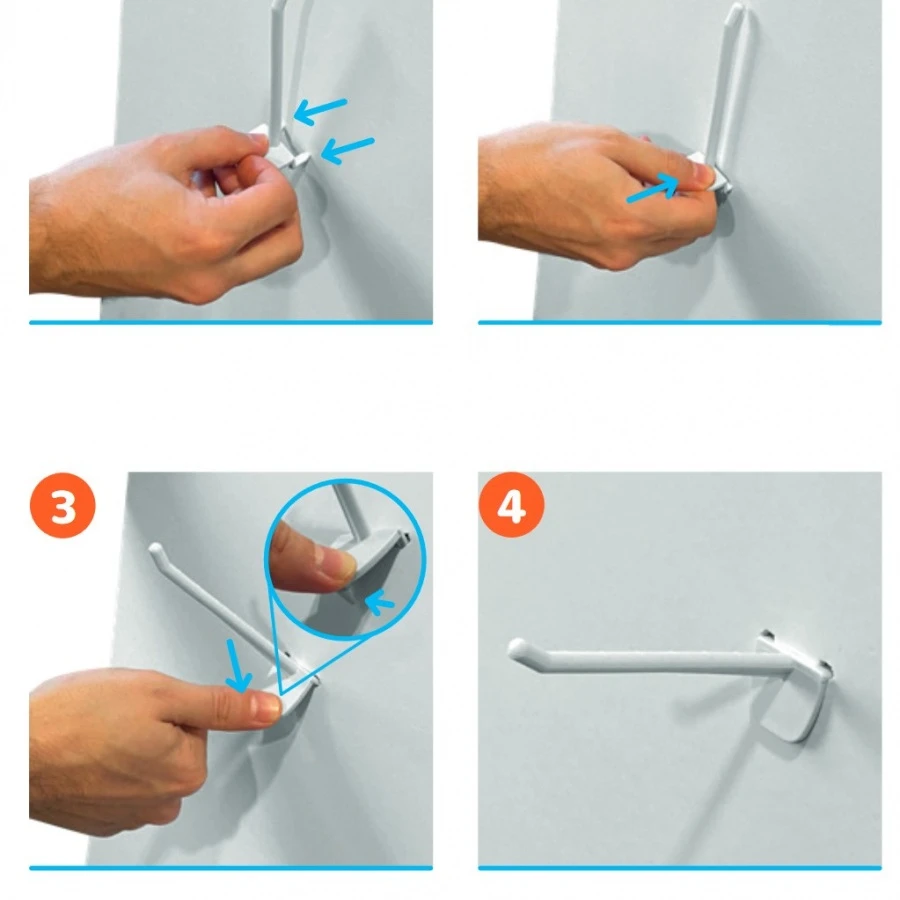 3

4