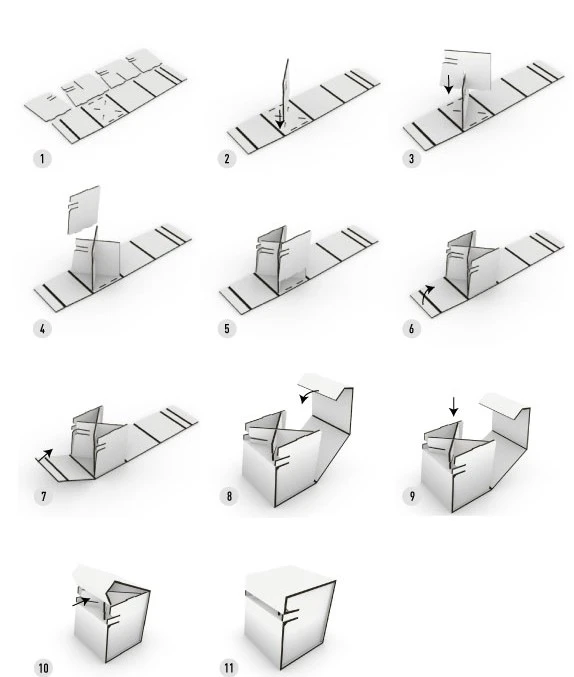 1

2

3

4

5

6

7

8

9

10

11