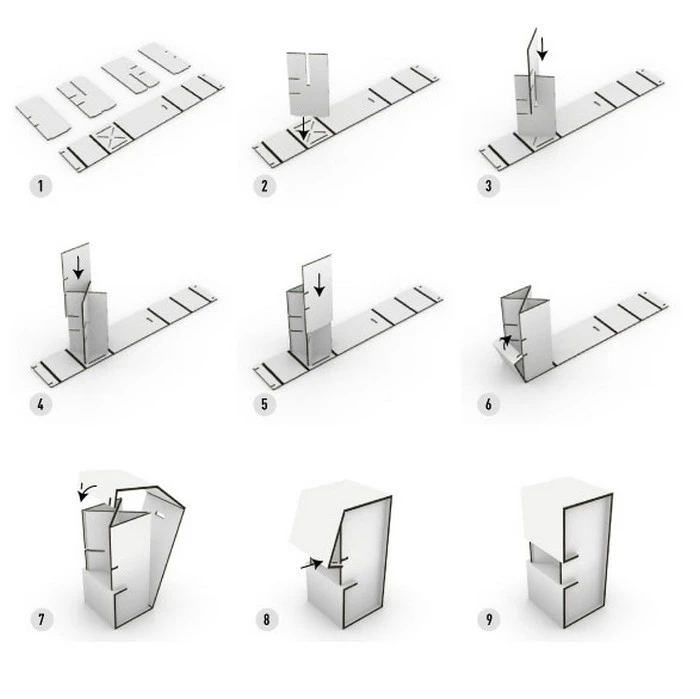 1

2

3

4

5

6

7

8

9